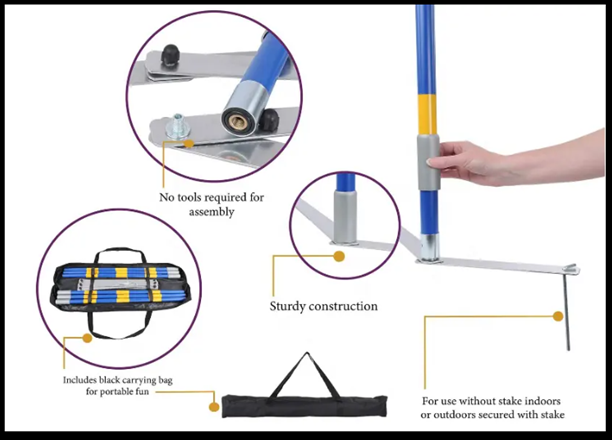 No tools required for assembly

Sturdy construction

Includes black carrying bag for portable fun

For use without stake indoors or outdoors secured with stake