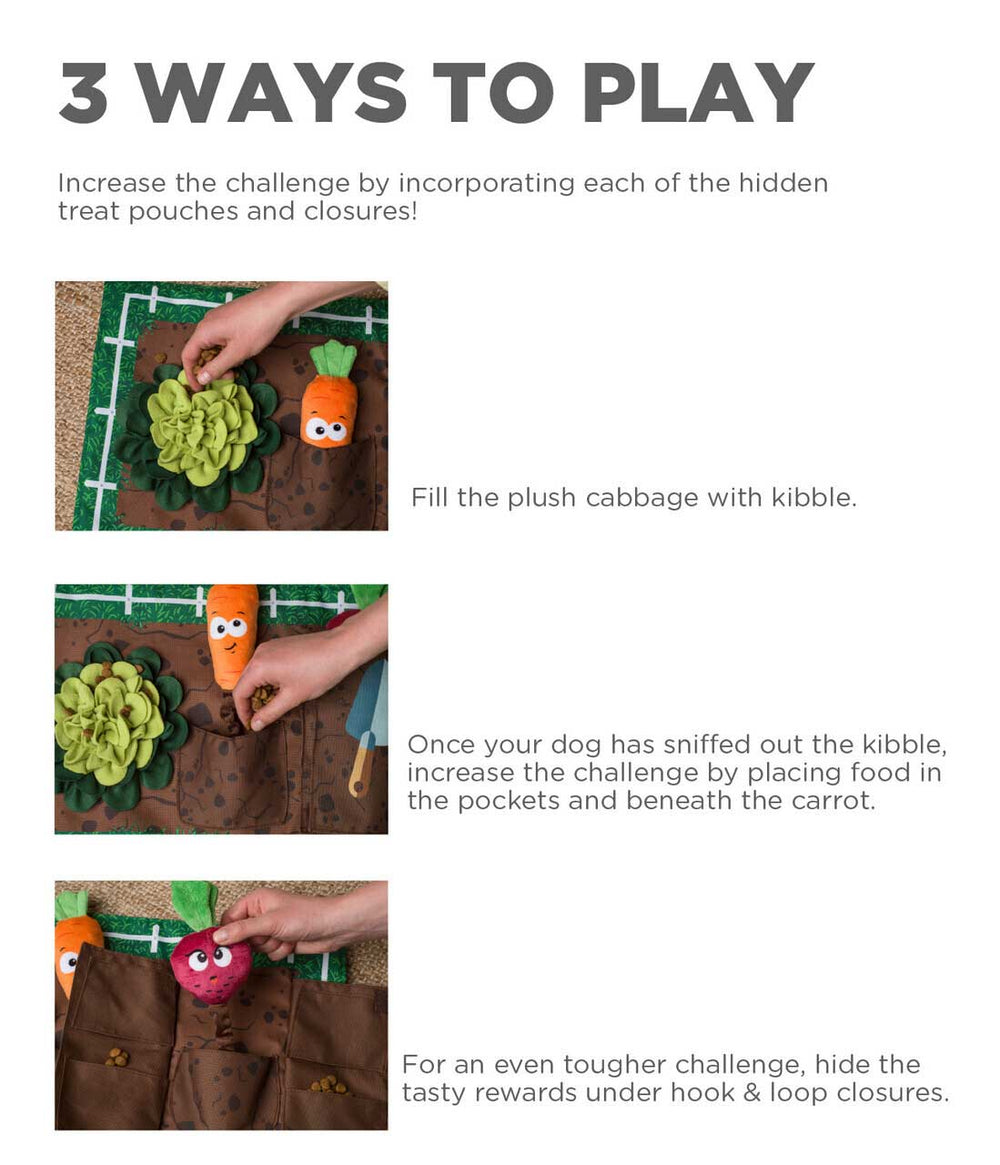 3 WAYS TO PLAY

Increase the challenge by incorporating each of the hidden treat pouches and closures!

Fill the plush cabbage with kibble.

Once your dog has sniffed out the kibble, increase the challenge by placing food in the pockets and beneath the carrot.

For an even tougher challenge, hide the tasty rewards under hook & loop closures.