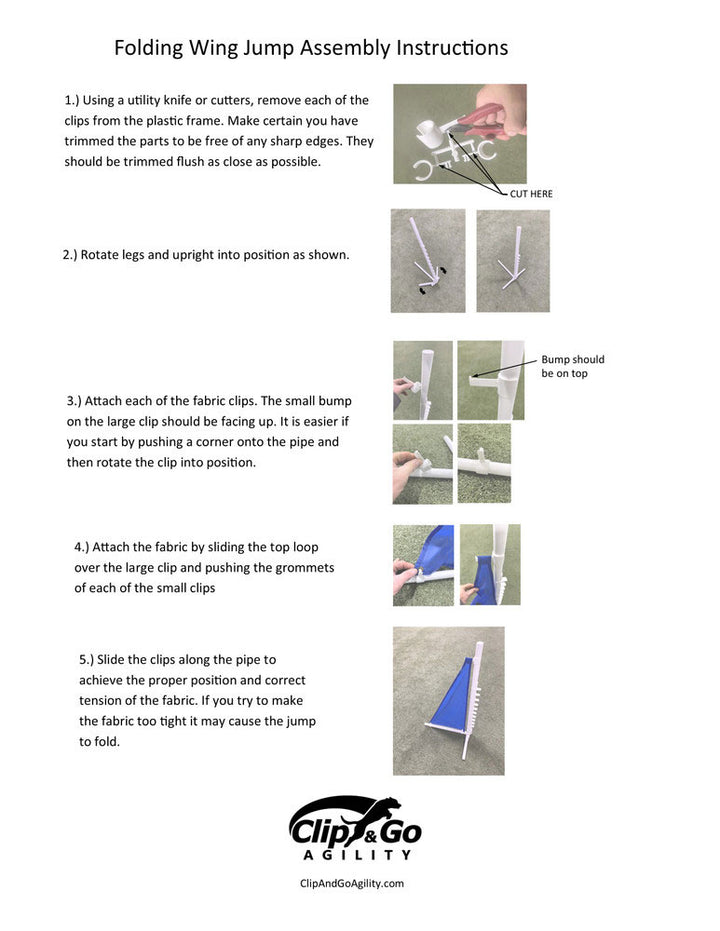 Folding Wing Jump Assembly Instructions

1.) Using a utility knife or cutters, remove each of the clips from the plastic frame. Make certain you have trimmed the parts to be free of any sharp edges. They should be trimmed flush as close as possible.

CUT HERE

2.) Rotate legs and upright into position as shown.

Bump should be on top

3.) Attach each of the fabric clips. The small bump on the large clip should be facing up. It is easier if you start by pushing a corner onto the pipe and then rotate the clip into position.

4.) Attach the fabric by sliding the top loop over the large clip and pushing the grommets of each of the small clips

5.) Slide the clips along the pipe to achieve the proper position and correct tension of the fabric. If you try to make the fabric too tight it may cause the jump to fold.

Clip & Go
AGILITY

ClipAndGoAgility.com